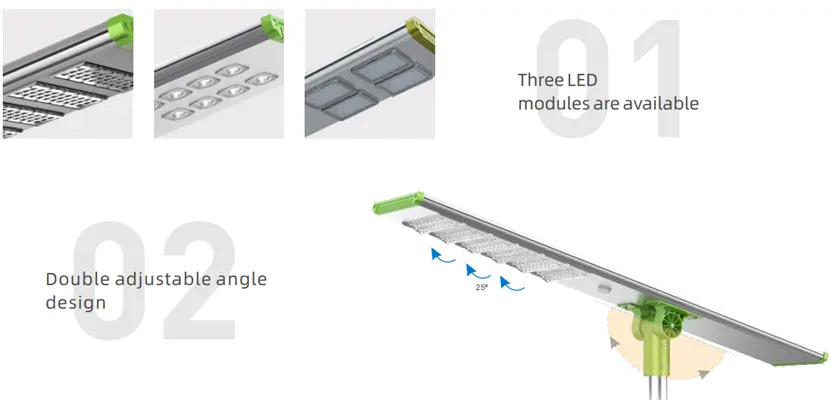 01

Three LED modules are available

02

Double adjustable angle design

25°